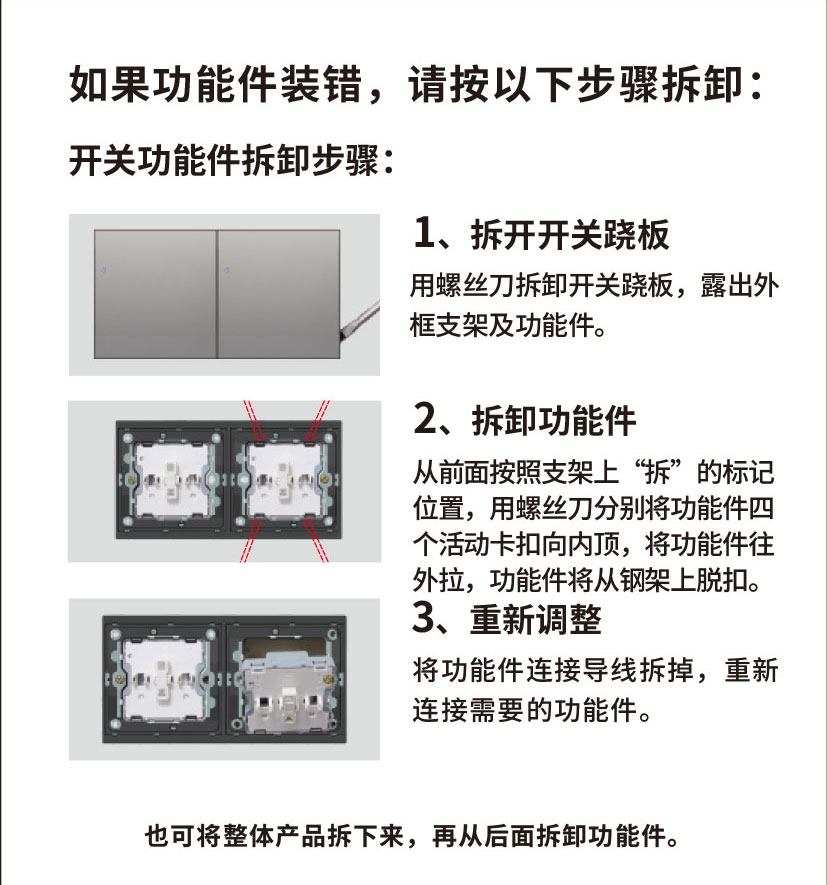 如果功能件装错，请按以下步骤拆卸：

开关功能件拆卸步骤：

1、拆开开关跷板

用螺丝刀拆卸开关跷板，露出外框支架及功能件。

2、拆卸功能件

从前面按照支架上“拆”的标记位置，用螺丝刀分别将功能件四个活动卡扣向内顶，将功能件往外拉，功能件将从钢架上脱扣。

3、重新调整

将功能件连接导线拆掉，重新连接需要的功能件。

也可将整体产品拆下来，再从后面拆卸功能件。